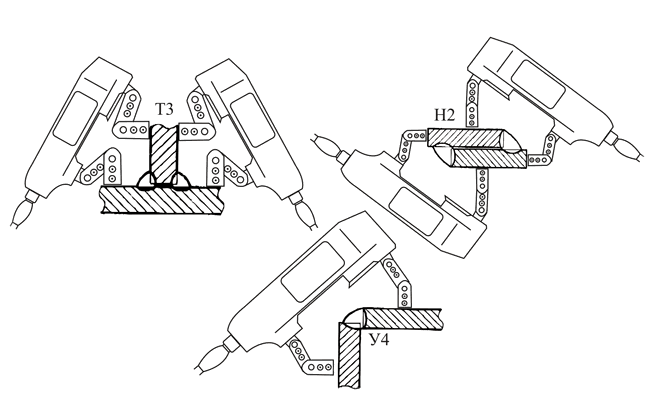 Т3

Н2

У4