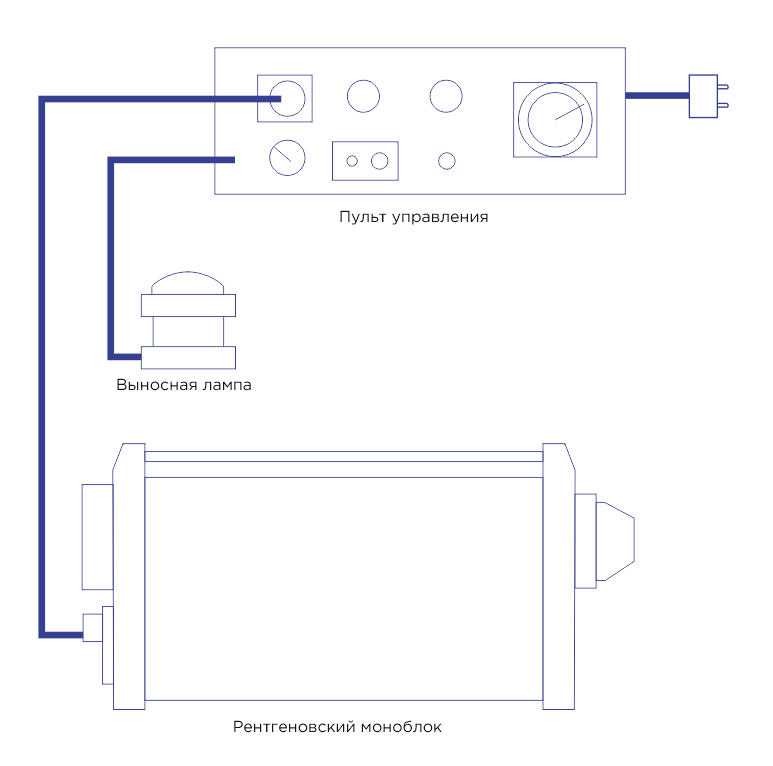 Пульт управления

Выносная лампа

Рентгеновский моноблок