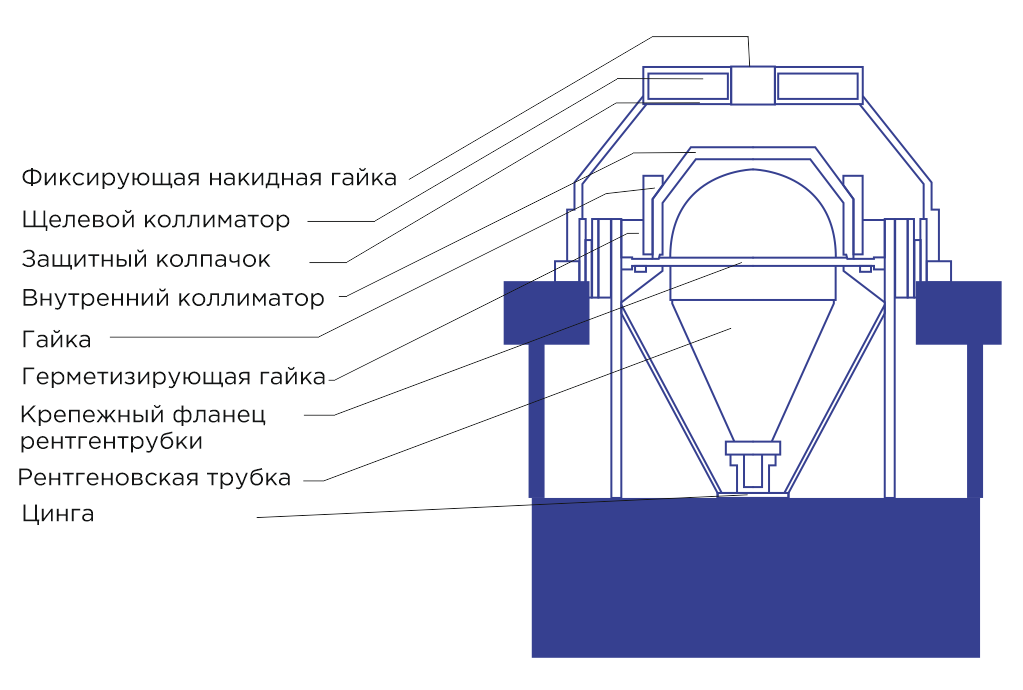 Фиксирующая накидная гайка
Щелевой коллиматор
Защитный колпачок
Внутренний коллиматор
Гайка
Герметизирующая гайка
Крепежный фланец рентгентрубки
Рентгеновская трубка
Цинга