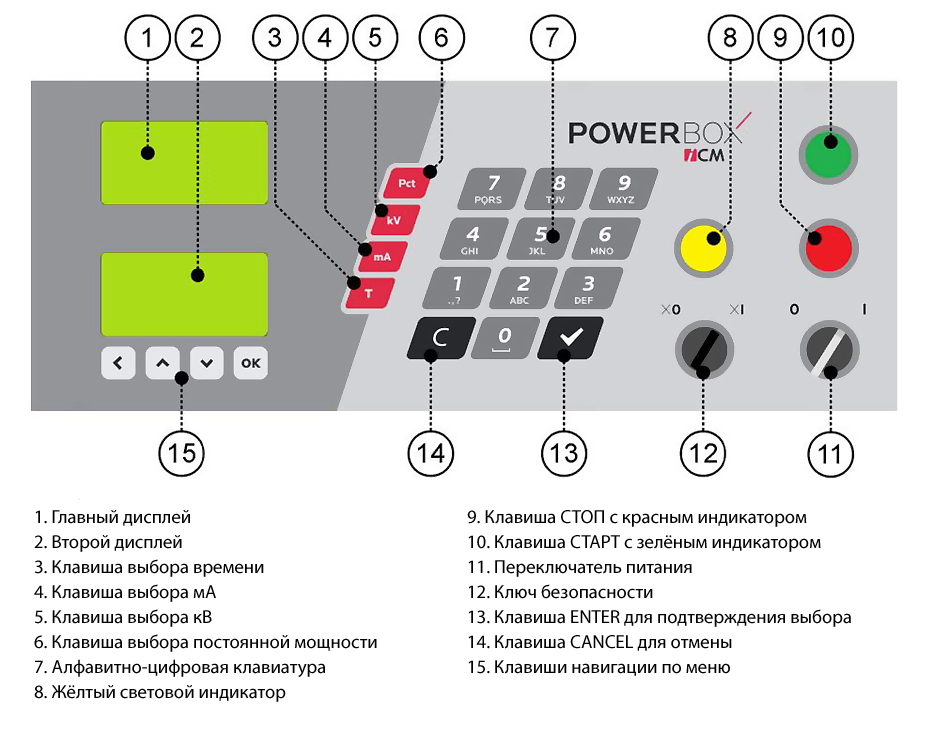 1 2 3 4 5 6 7 8 9 10

POWERBOX
ICM

Pct
kV
mA
T

7 PQRS
8 TUV
9 WXYZ
4 GHI
5 JKL
6 MNO
1 .,?
2 ABC
3 DEF
C
0

X0 XI
0 I

OK

15 14 13 12 11

1. Главный дисплей
2. Второй дисплей
3. Клавиша выбора времени
4. Клавиша выбора мА
5. Клавиша выбора кВ
6. Клавиша выбора постоянной мощности
7. Алфавитно-цифровая клавиатура
8. Жёлтый световой индикатор

9. Клавиша СТОП с красным индикатором
10. Клавиша СТАРТ с зелёным индикатором
11. Переключатель питания
12. Ключ безопасности
13. Клавиша ENTER для подтверждения выбора
14. Клавиша CANCEL для отмены
15. Клавиши навигации по меню