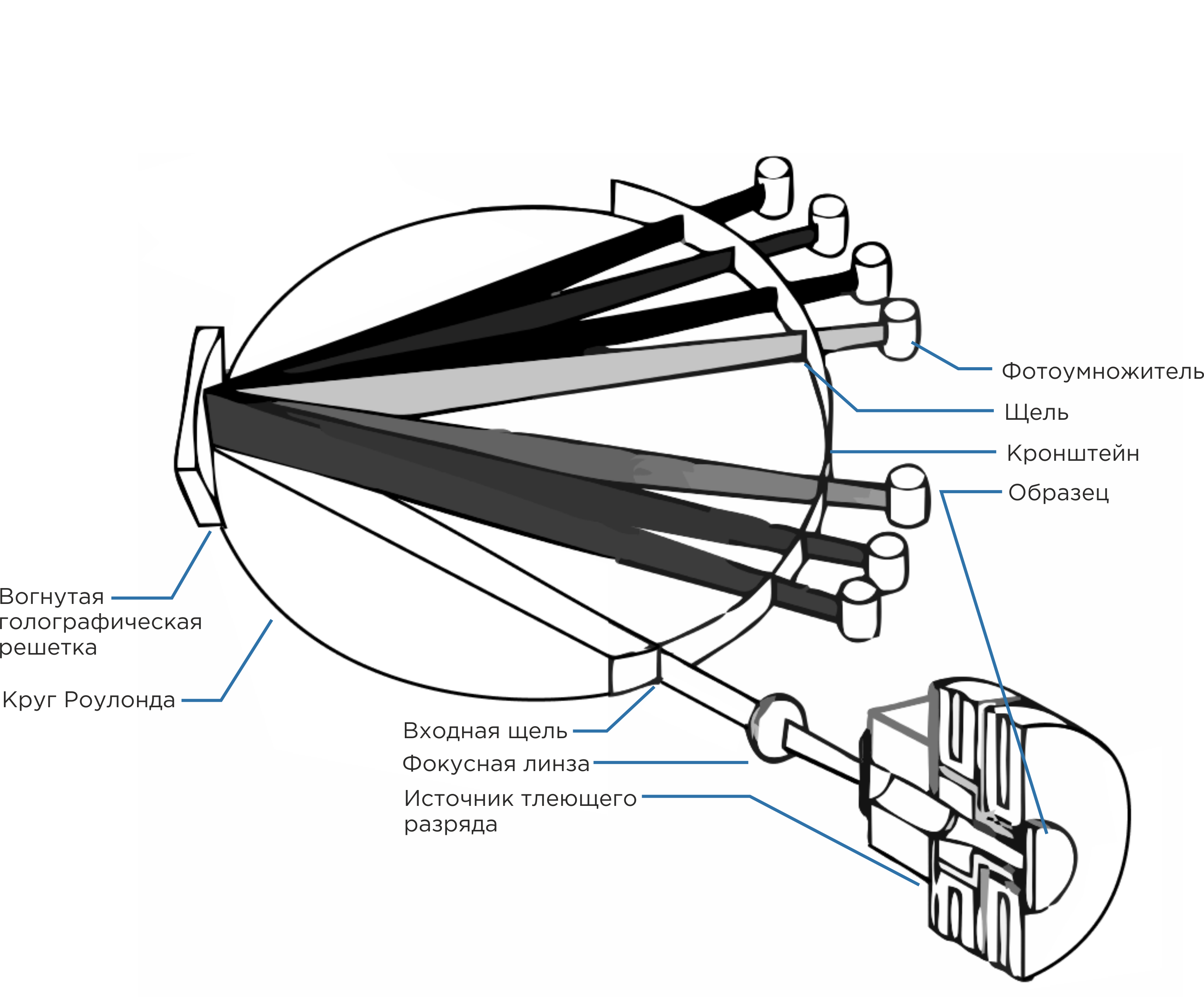 Фотоумножитель
Щель
Кронштейн
Образец
Вогнутая голографическая решетка
Круг Роулонда
Входная щель
Фокусная линза
Источник тлеющего разряда