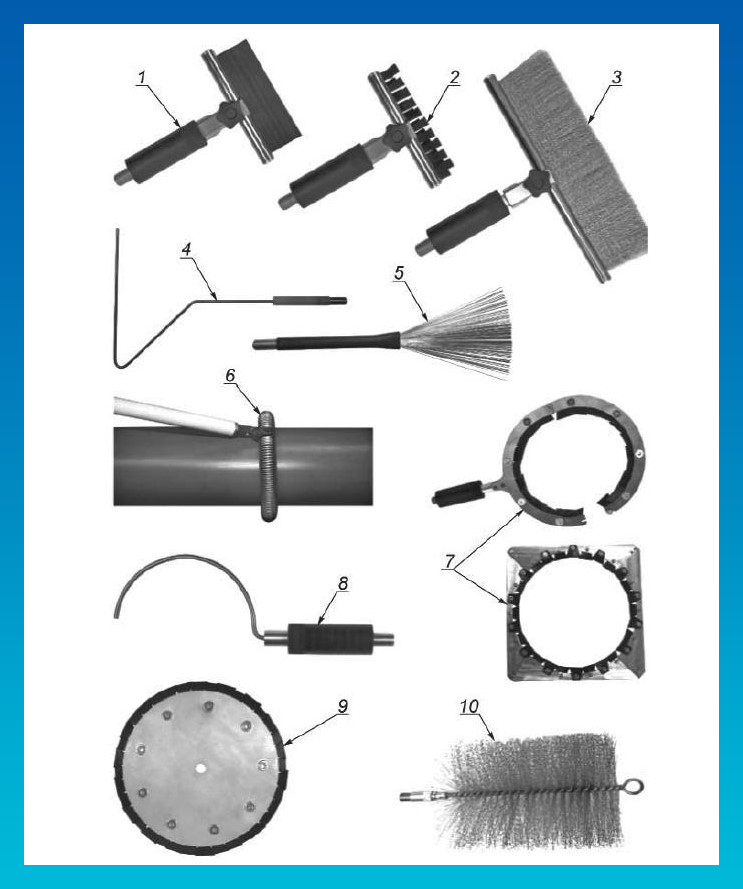 1
2
3
4
5
6
7
8
9
10