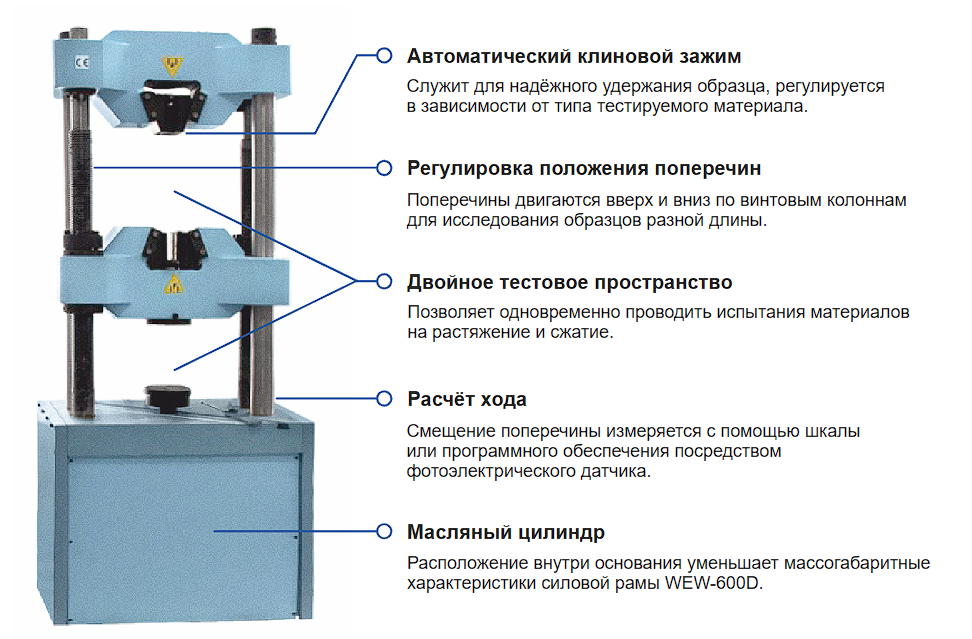 CE

Автоматический клиновой зажим
Служит для надёжного удержания образца, регулируется в зависимости от типа тестируемого материала.

Регулировка положения поперечин
Поперечины двигаются вверх и вниз по винтовым колоннам для исследования образцов разной длины.

Двойное тестовое пространство
Позволяет одновременно проводить испытания материалов на растяжение и сжатие.

Расчёт хода
Смещение поперечины измеряется с помощью шкалы или программного обеспечения посредством фотоэлектрического датчика.

Масляный цилиндр
Расположение внутри основания уменьшает массогабаритные характеристики силовой рамы WEW-600D.