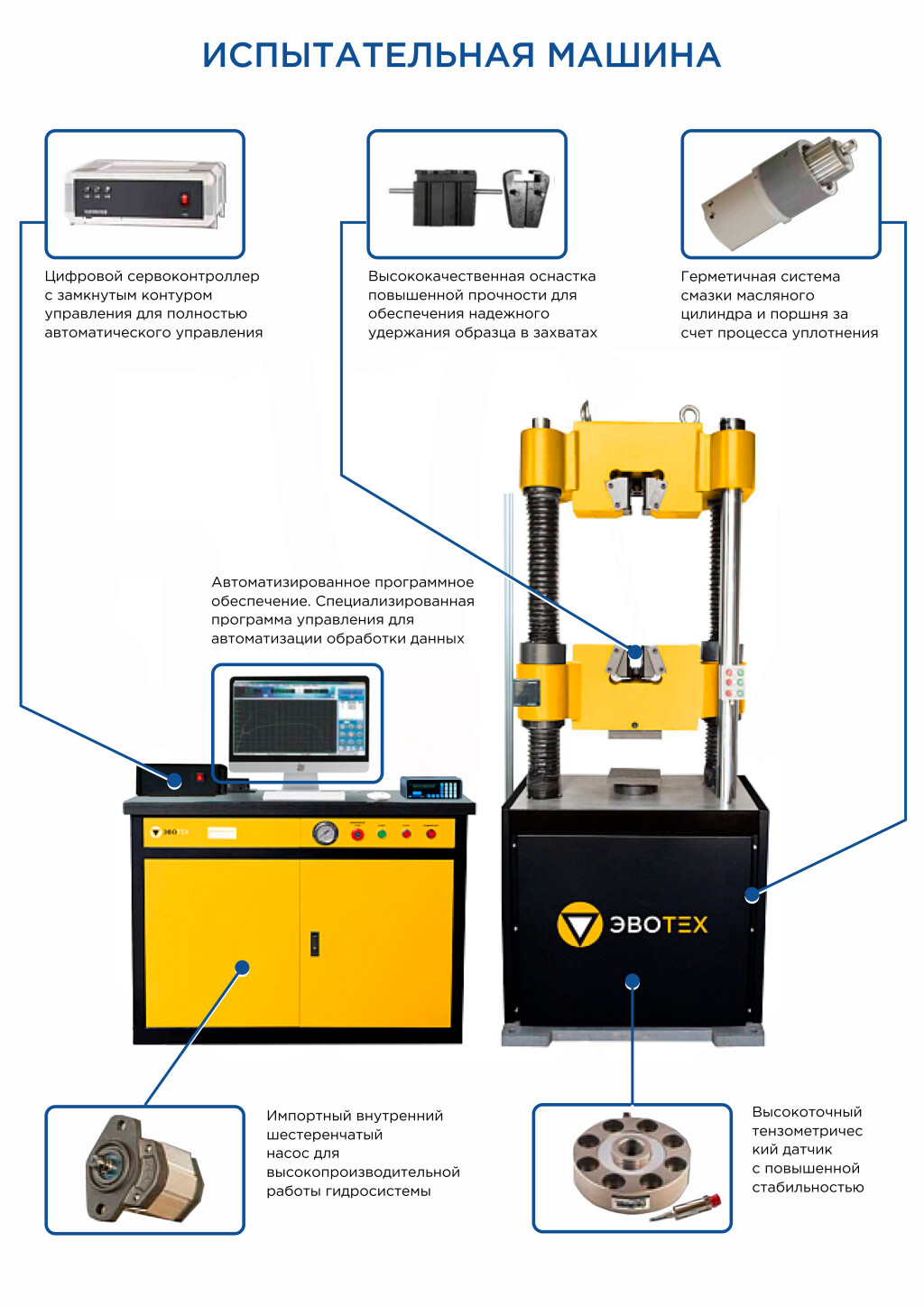 ИСПЫТАТЕЛЬНАЯ МАШИНА

Цифровой сервоконтроллер с замкнутым контуром управления для полностью автоматического управления

Высококачественная оснастка повышенной прочности для обеспечения надежного удержания образца в захватах

Герметичная система смазки масляного цилиндра и поршня за счет процесса уплотнения

Автоматизированное программное обеспечение. Специализированная программа управления для автоматизации обработки данных

ЭВОТЕХ

ЭВОТЕХ

Импортный внутренний шестеренчатый насос для высокопроизводительной работы гидросистемы

Высокоточный тензометрический датчик с повышенной стабильностью